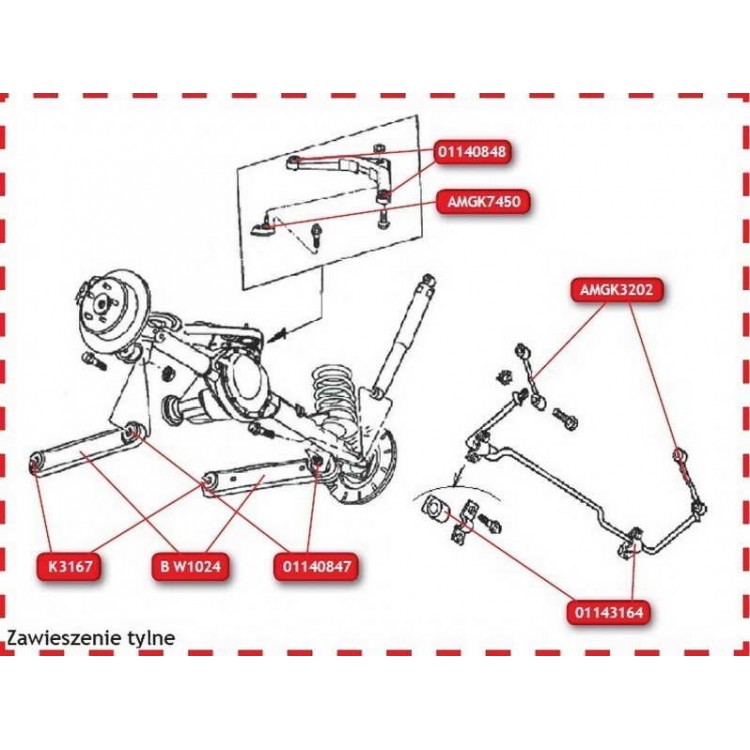 01140848

AMGK7450

AMGK3202

K3167

B W1024

01140847

01143164

Zawieszenie tylne