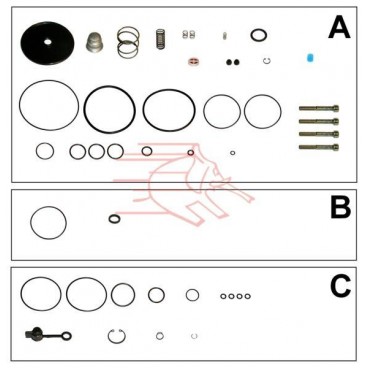 A

B

C