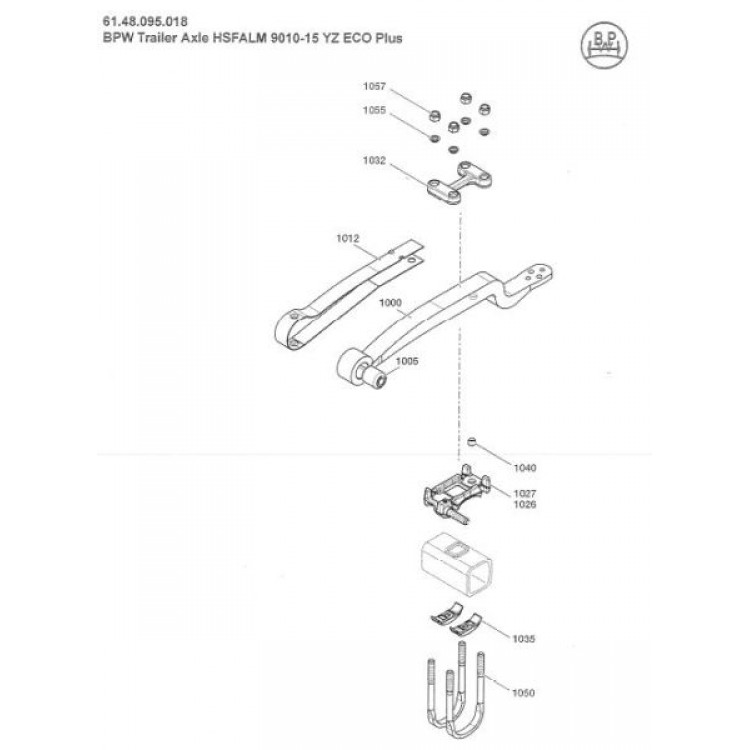 61.48.095.018
BPW Trailer Axle HSFALM 9010-15 YZ ECO Plus

BPW

1057
1055
1032
1012
1000
1005
1040
1027
1026
1035
1050