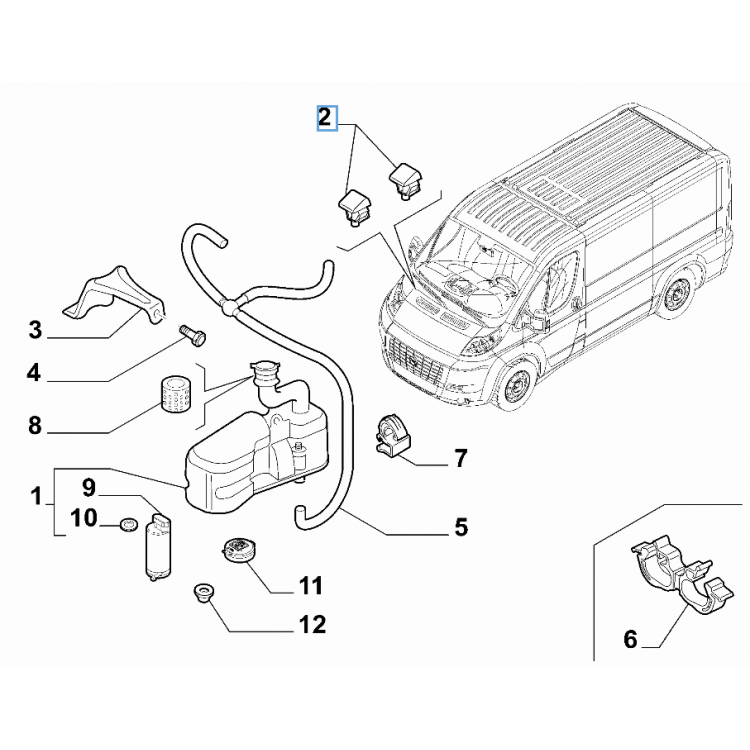 2
3
4
8
7
1
9
10
5
11
12
6